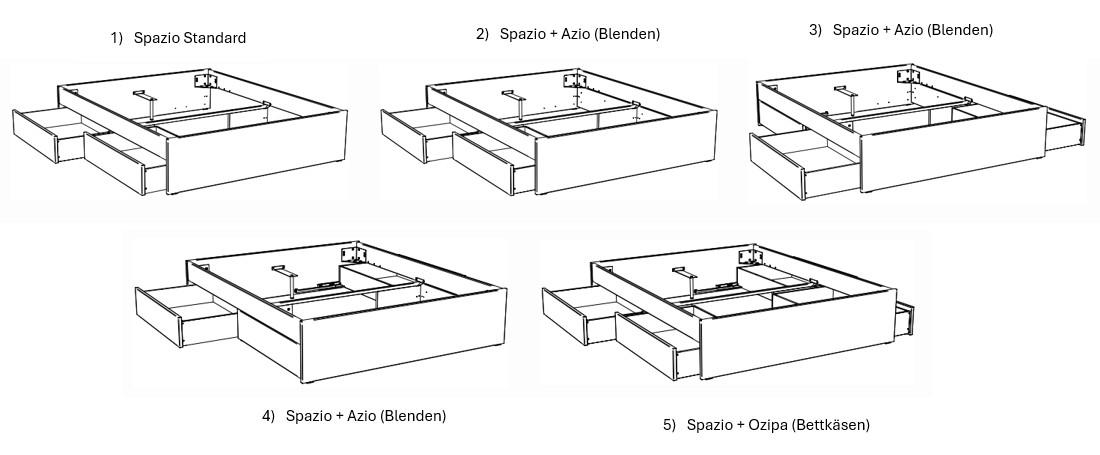 1) Spazio Standard

2) Spazio + Azio (Blenden)

3) Spazio + Azio (Blenden)

4) Spazio + Azio (Blenden)

5) Spazio + Ozipa (Bettkäsen)