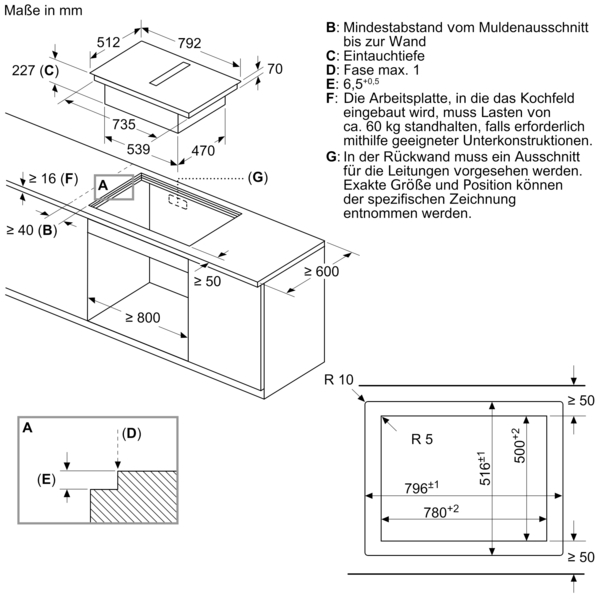 Maße in mm

512
792
227 (C)
70
735
539
470
≥ 16 (F)
A
(G)
≥ 40 (B)
≥ 50
≥ 600
≥ 800

B: Mindestabstand vom Muldenausschnitt bis zur Wand
C: Eintauchtiefe
D: Fase max. 1
E: $6,5^{+0,5}$
F: Die Arbeitsplatte, in die das Kochfeld eingebaut wird, muss Lasten von ca. 60 kg standhalten, falls erforderlich mithilfe geeigneter Unterkonstruktionen.
G: In der Rückwand muss ein Ausschnitt für die Leitungen vorgesehen werden. Exakte Größe und Position können der spezifischen Zeichnung entnommen werden.

A
(D)
(E)

R 10
R 5
≥ 50
$516^{\pm1}$
$500^{+2}$
$796^{\pm1}$
$780^{+2}$
≥ 50